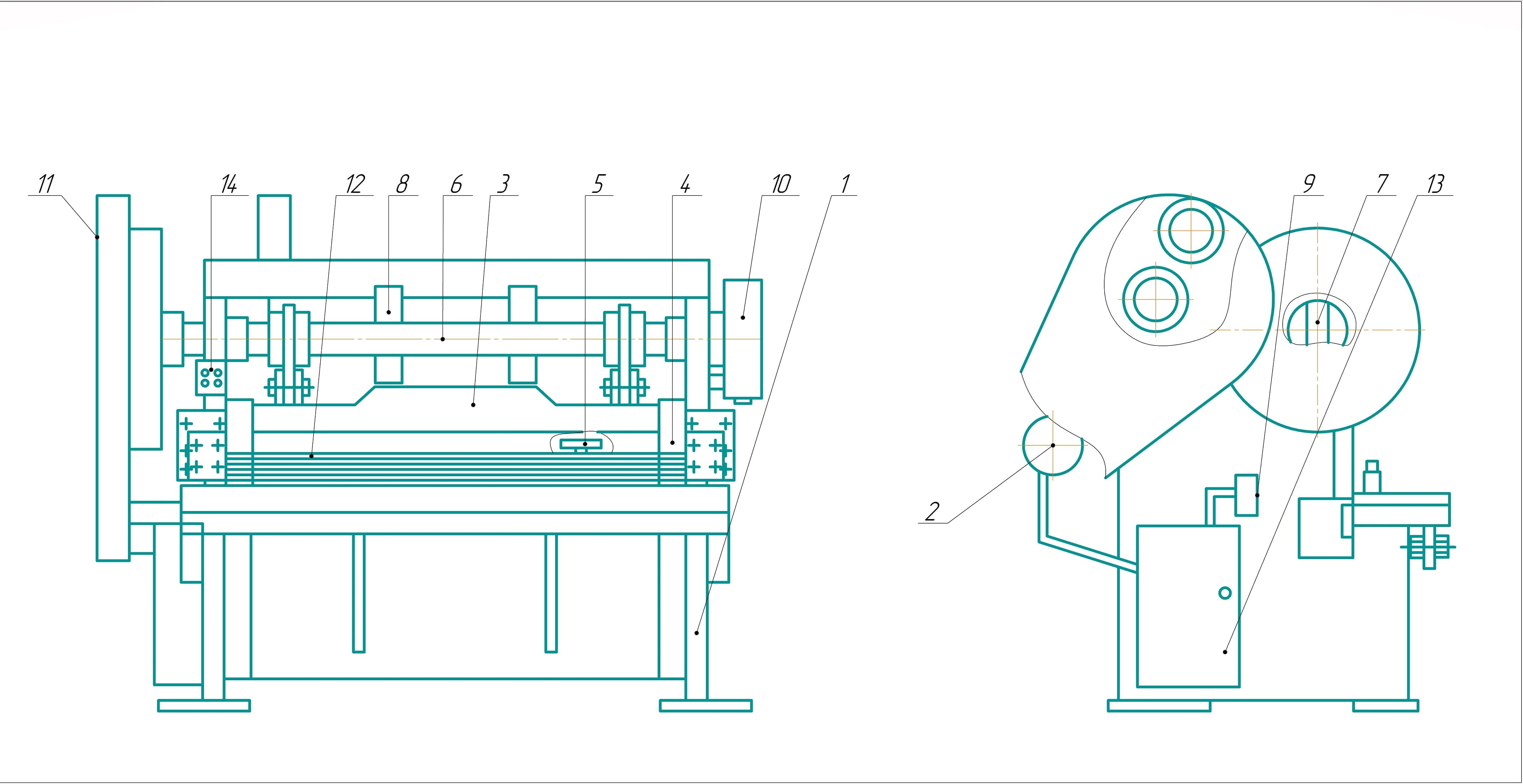 11 14 12 8 6 3 5 4 10 1

9 7 13

2