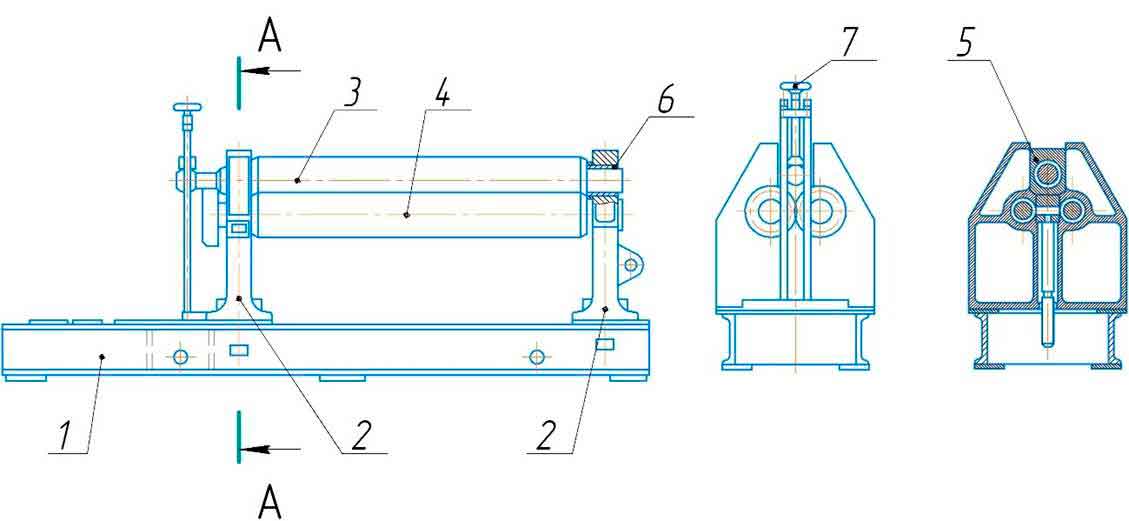 A
3
4
6
7
5
1
2
2
A