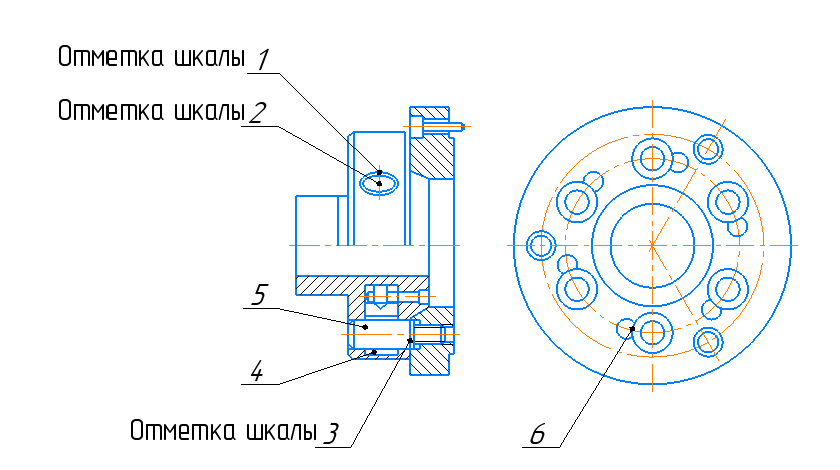 Отметка шкалы 1
Отметка шкалы 2
5
4
Отметка шкалы 3
6