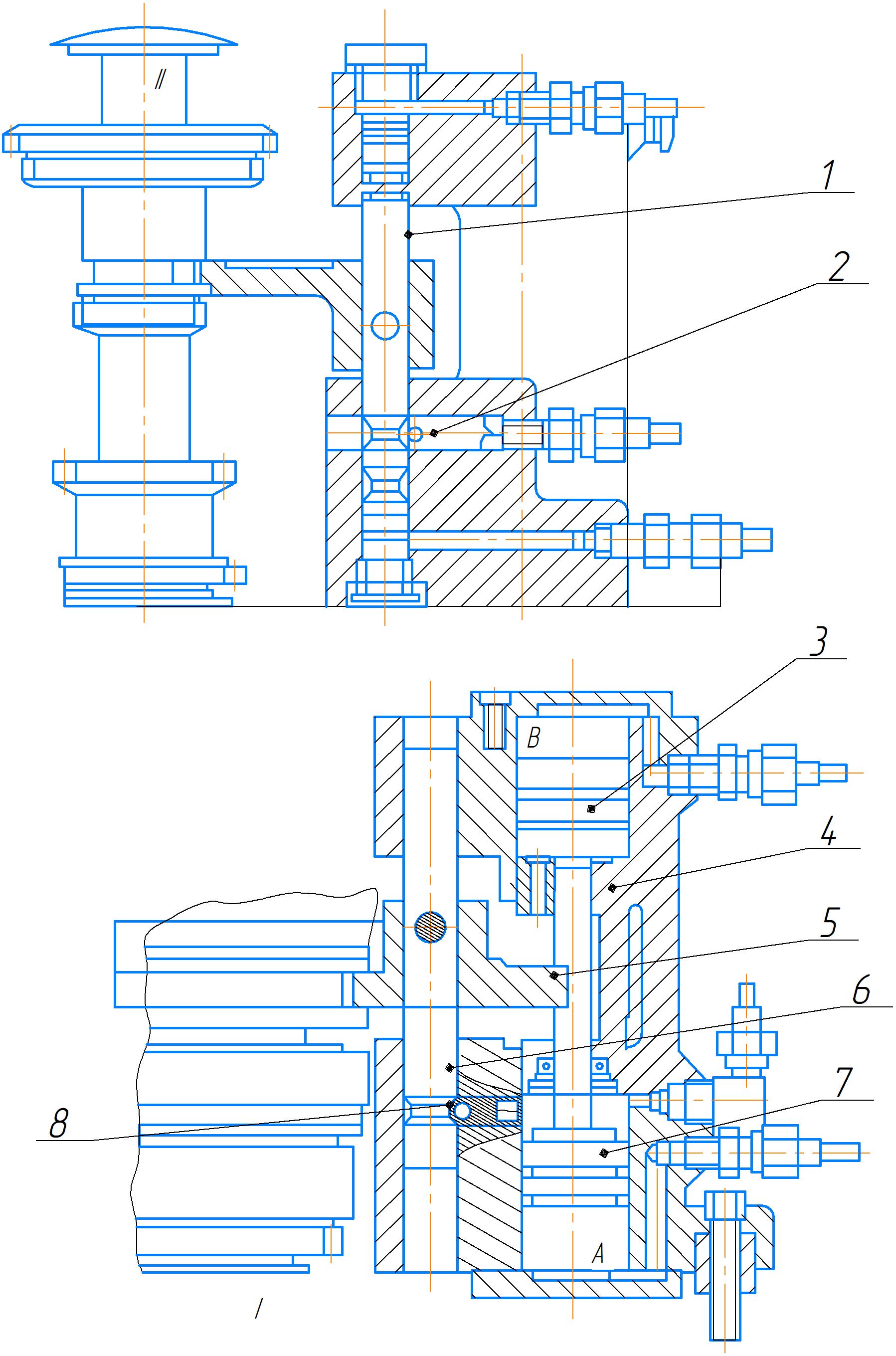 II
1
2
3
B
4
5
6
7
8
A
I