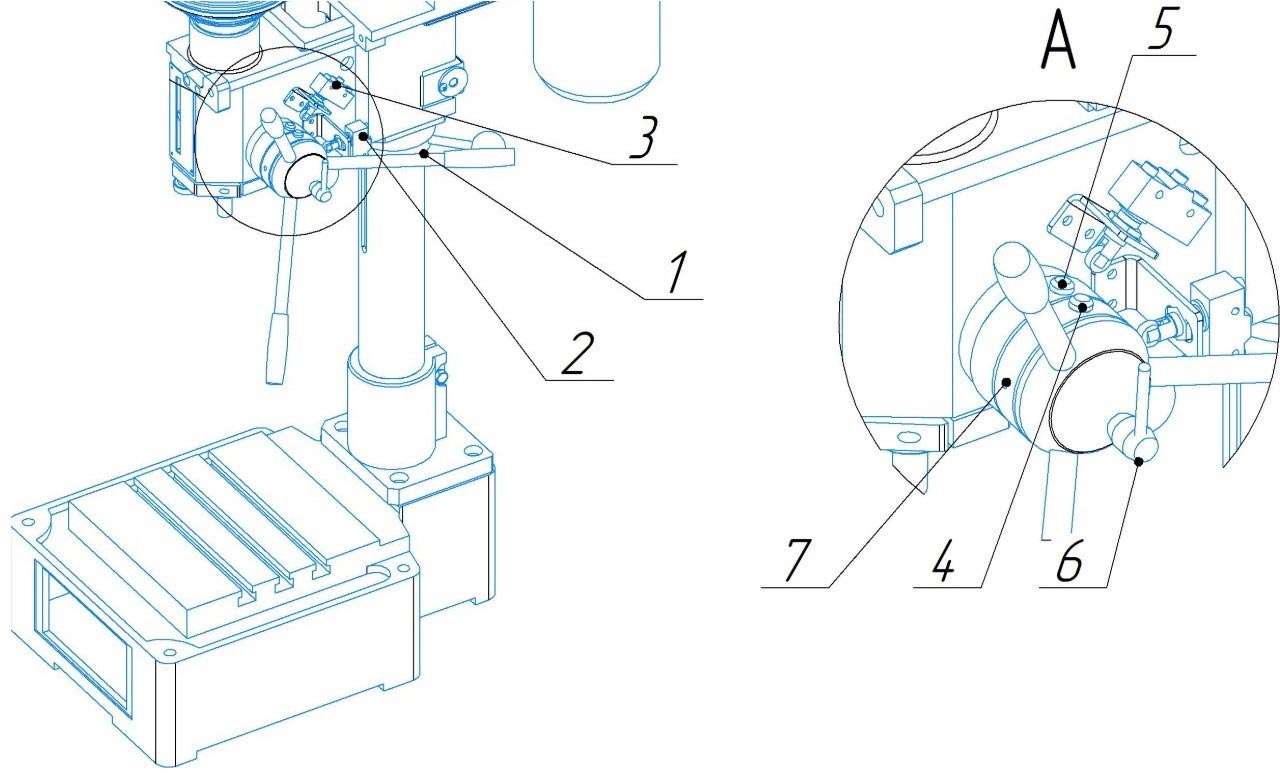 3
1
2
A
5
7
4
6