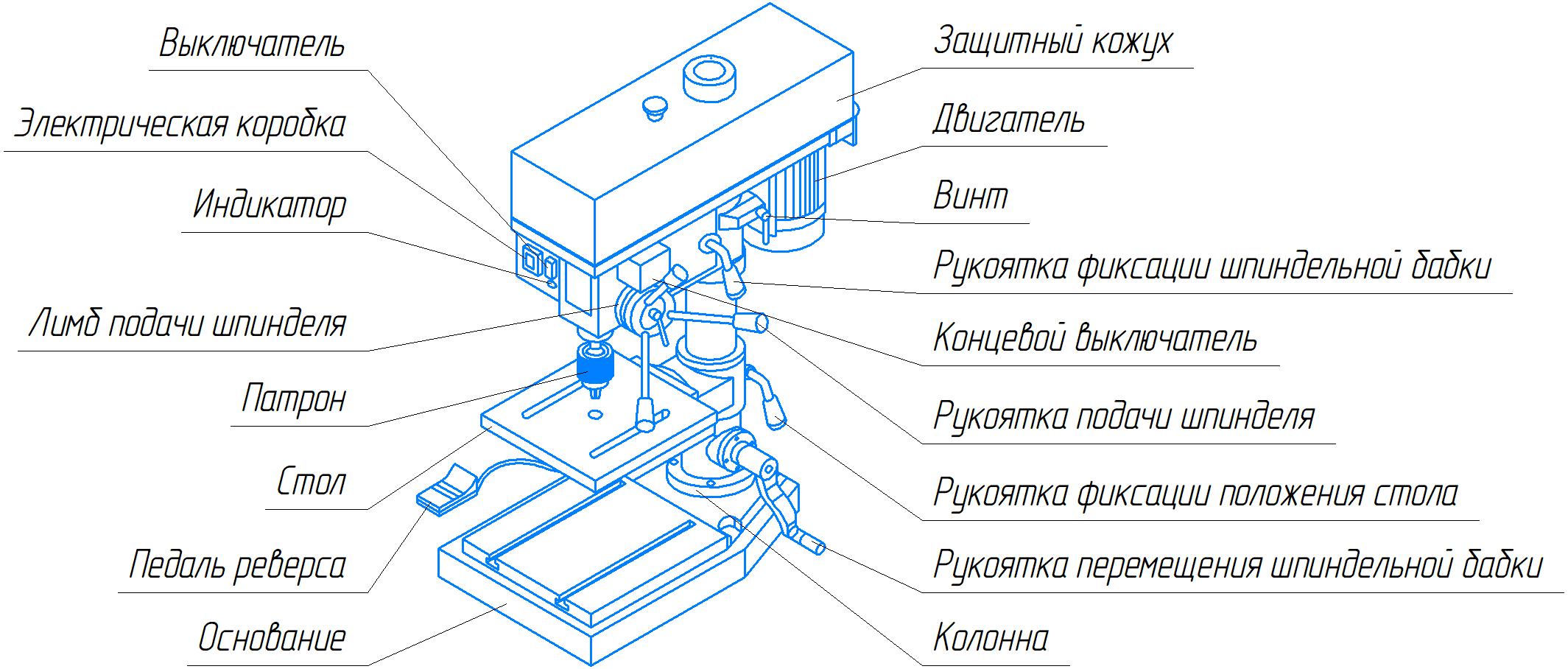 Выключатель

Электрическая коробка

Индикатор

Лимб подачи шпинделя

Патрон

Стол

Педаль реверса

Основание

Защитный кожух

Двигатель

Винт

Рукоятка фиксации шпиндельной бабки

Концевой выключатель

Рукоятка подачи шпинделя

Рукоятка фиксации положения стола

Рукоятка перемещения шпиндельной бабки

Колонна