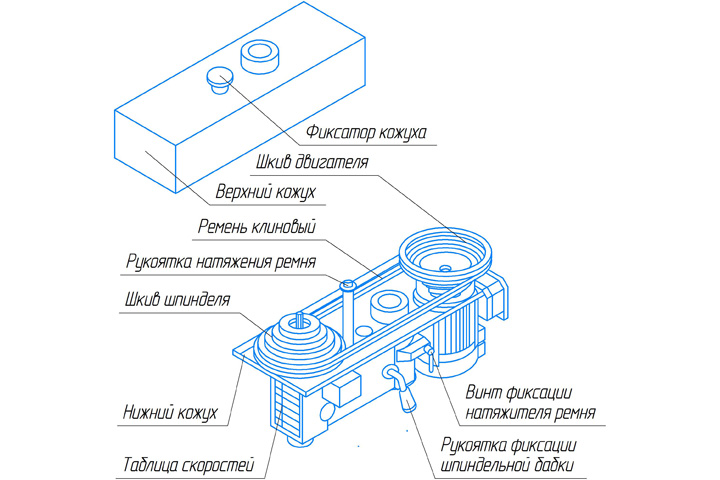 Фиксатор кожуха
Шкив двигателя
Верхний кожух
Ремень клиновый
Рукоятка натяжения ремня
Шкив шпинделя
Нижний кожух
Таблица скоростей
Винт фиксации натяжителя ремня
Рукоятка фиксации шпиндельной бабки