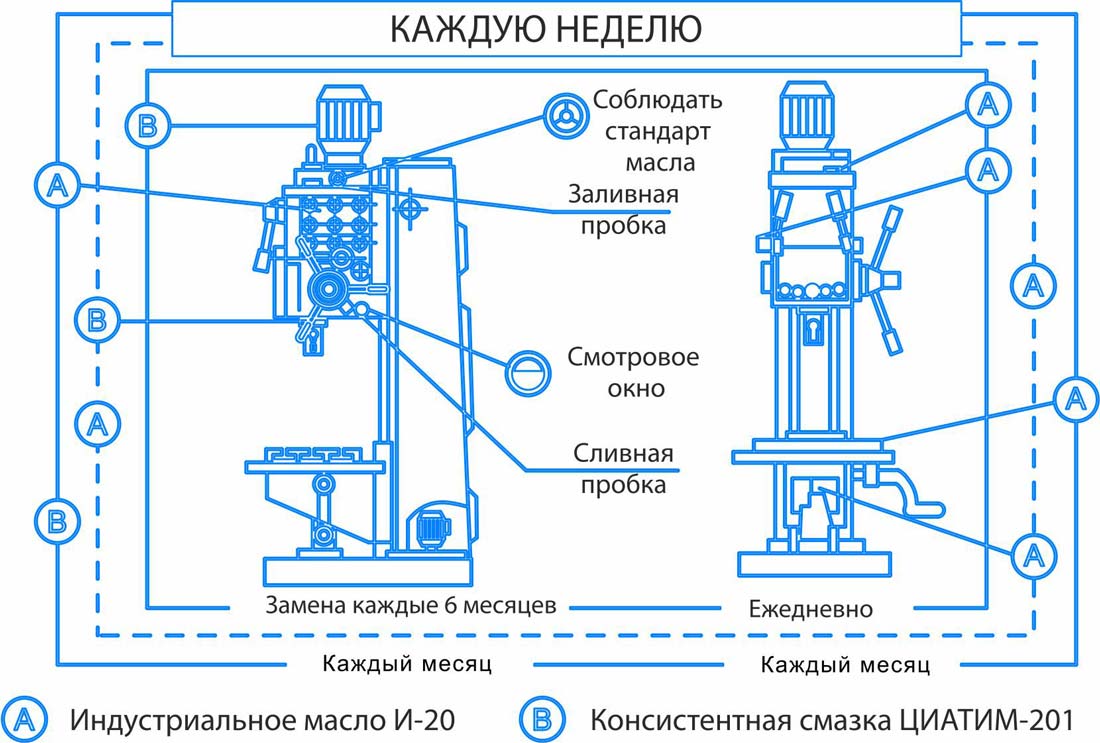 КАЖДУЮ НЕДЕЛЮ

B

A

B

A

B

Соблюдать стандарт масла

Заливная пробка

Смотровое окно

Сливная пробка

A

A

A

A

A

Замена каждые 6 месяцев

Ежедневно

Каждый месяц

Каждый месяц

A Индустриальное масло И-20

B Консистентная смазка ЦИАТИМ-201