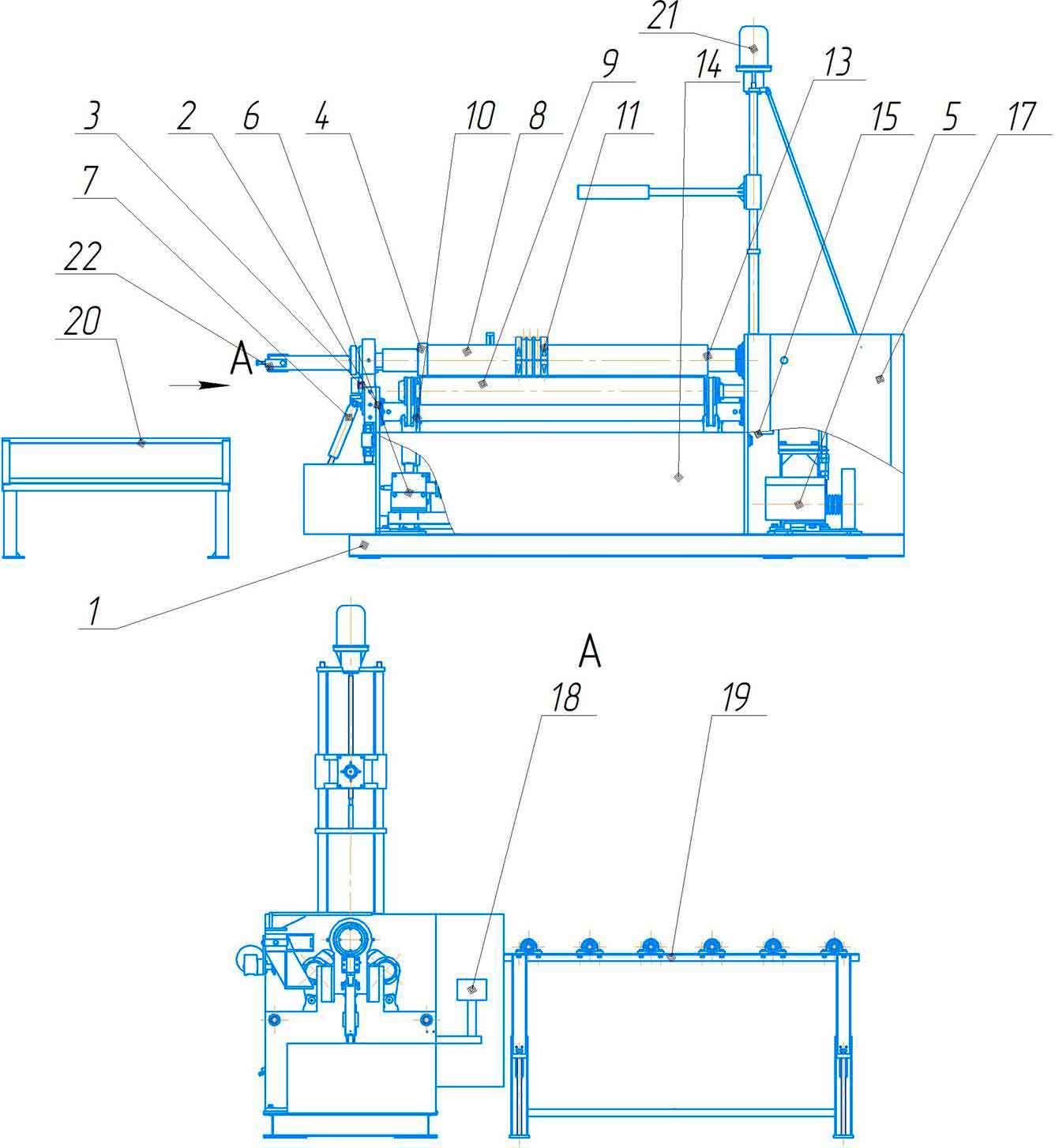 21
9
14
13
3
2
6
4
10
8
11
15
5
17
7
22
20
A
1
A
18
19