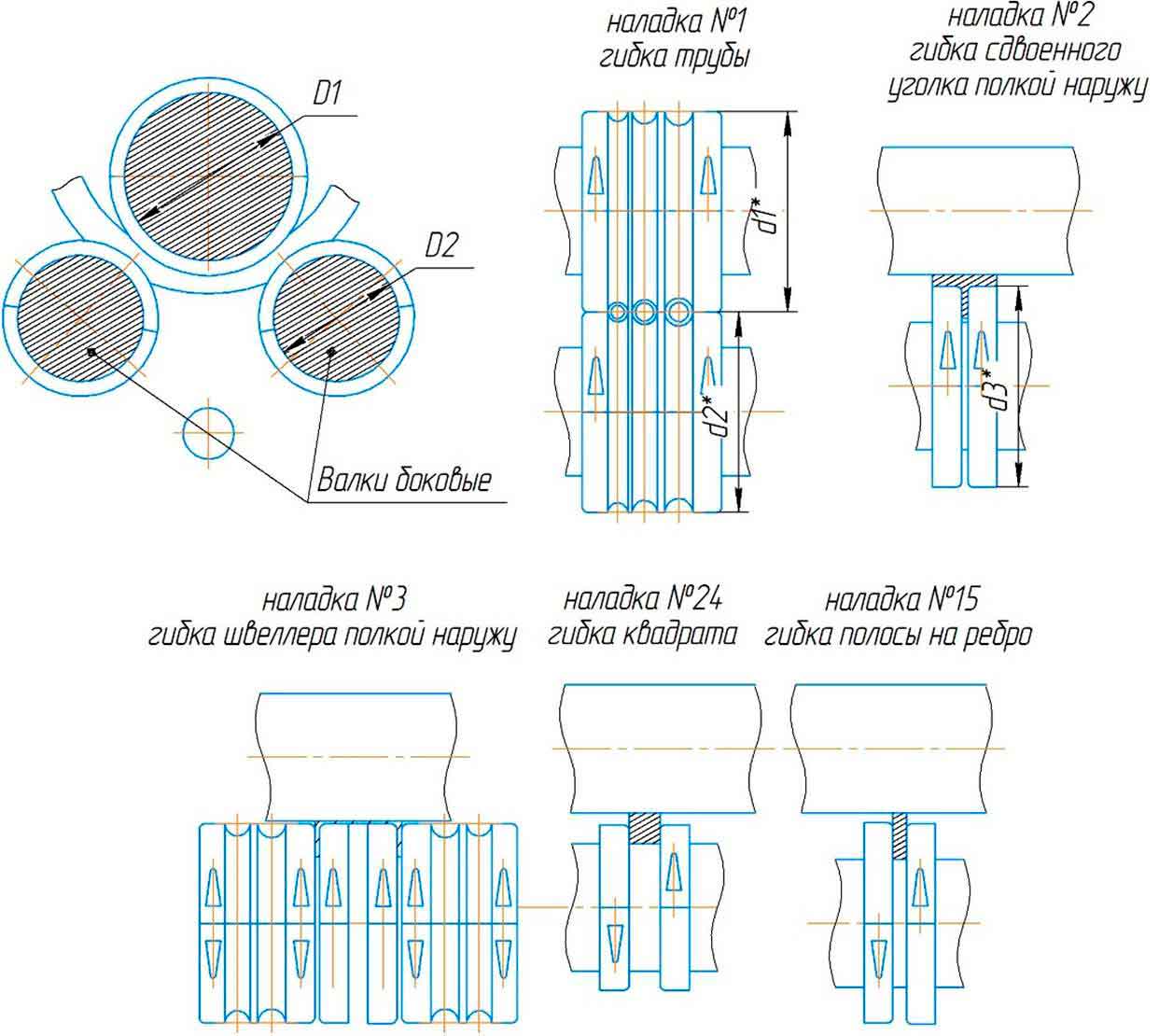 D1

D2

Валки боковые

наладка №1
гибка трубы

d1*

d2*

наладка №2
гибка сдвоенного
уголка полкой наружу

d3*

наладка №3
гибка швеллера полкой наружу

наладка №24
гибка квадрата

наладка №15
гибка полосы на ребро