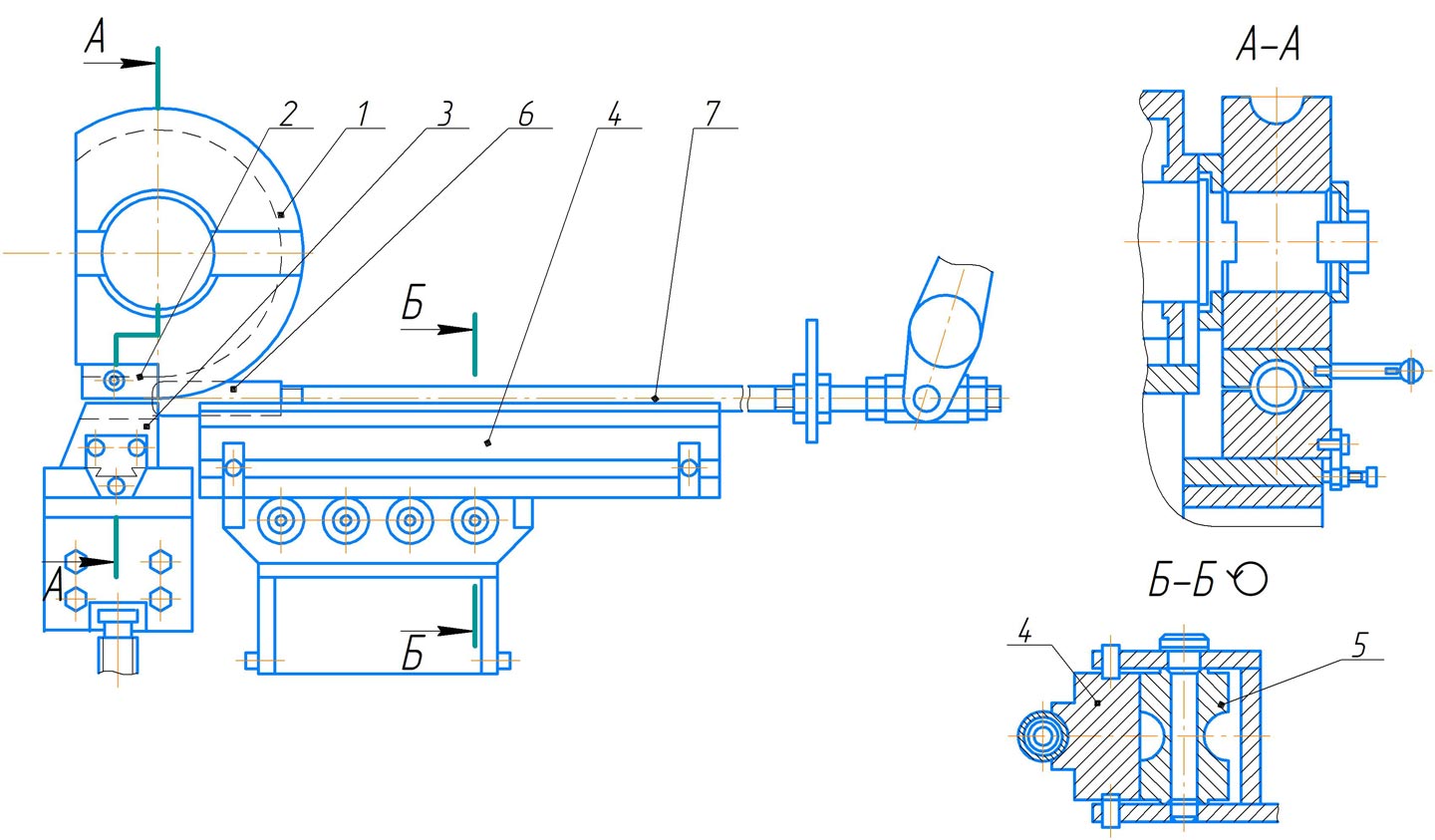 А
2
1
3
6
4
7
Б
А
Б
А–А
Б–Б
4
5