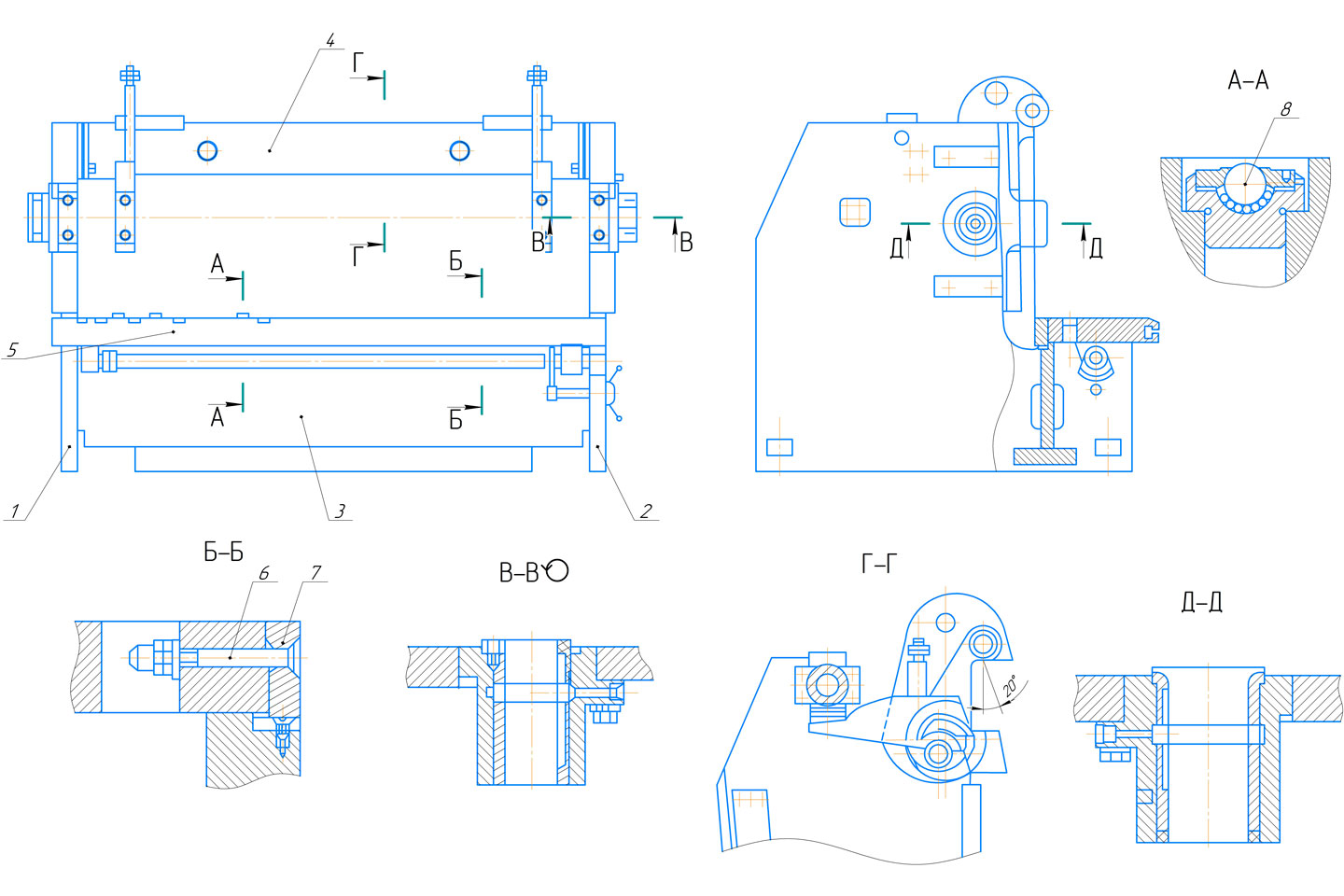 4
Г
Г
В
В
А
Б
5
А
Б
1
3
2
Д
Д
А–А
8
Б–Б
6
7
В–В
Г–Г
20°
Д–Д