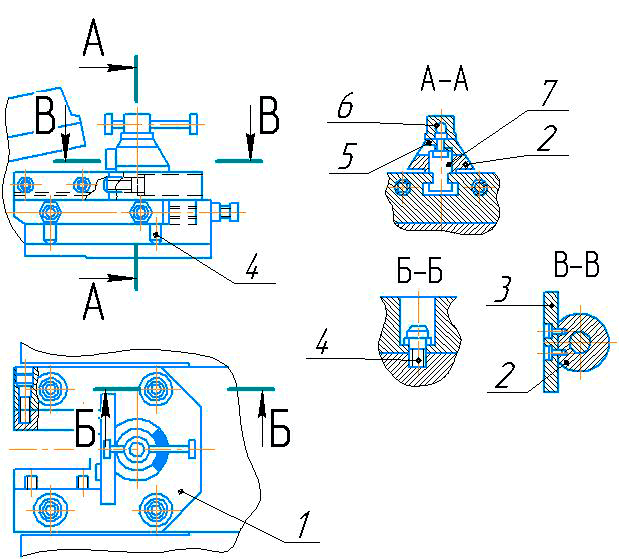 А
В
В
4
А
А–А
6
7
5
2
Б–Б
В–В
3
4
2
Б
Б
1