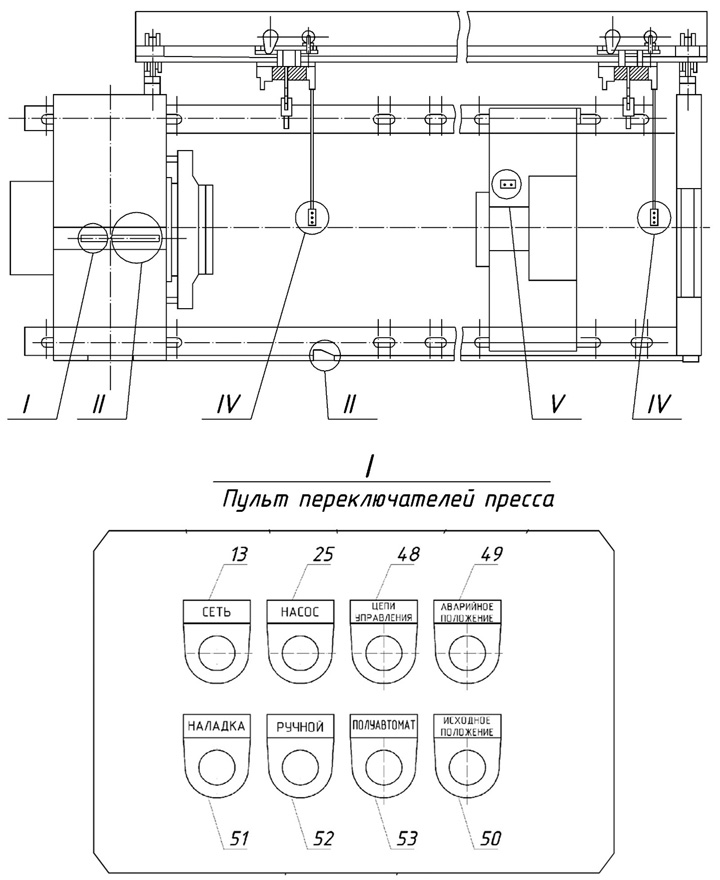 I
II
IV
II
V
IV

I
Пульт переключателей пресса

13
25
48
49

СЕТЬ
НАСОС
ЦЕПИ УПРАВЛЕНИЯ
АВАРИЙНОЕ ПОЛОЖЕНИЕ

НАЛАДКА
РУЧНОЙ
ПОЛУАВТОМАТ
ИСХОДНОЕ ПОЛОЖЕНИЕ

51
52
53
50