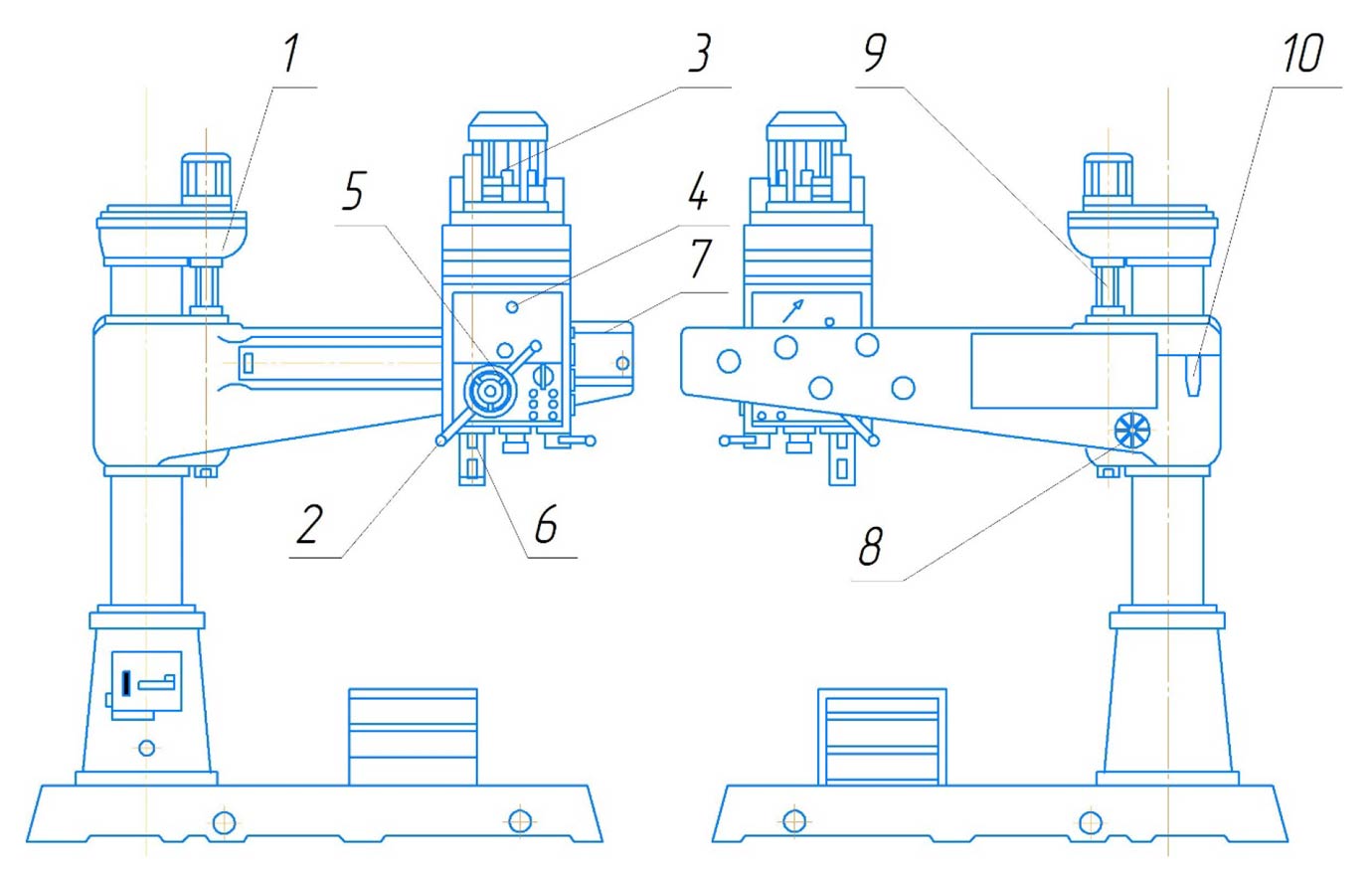 1
3
9
10
5
4
7
2
6
8